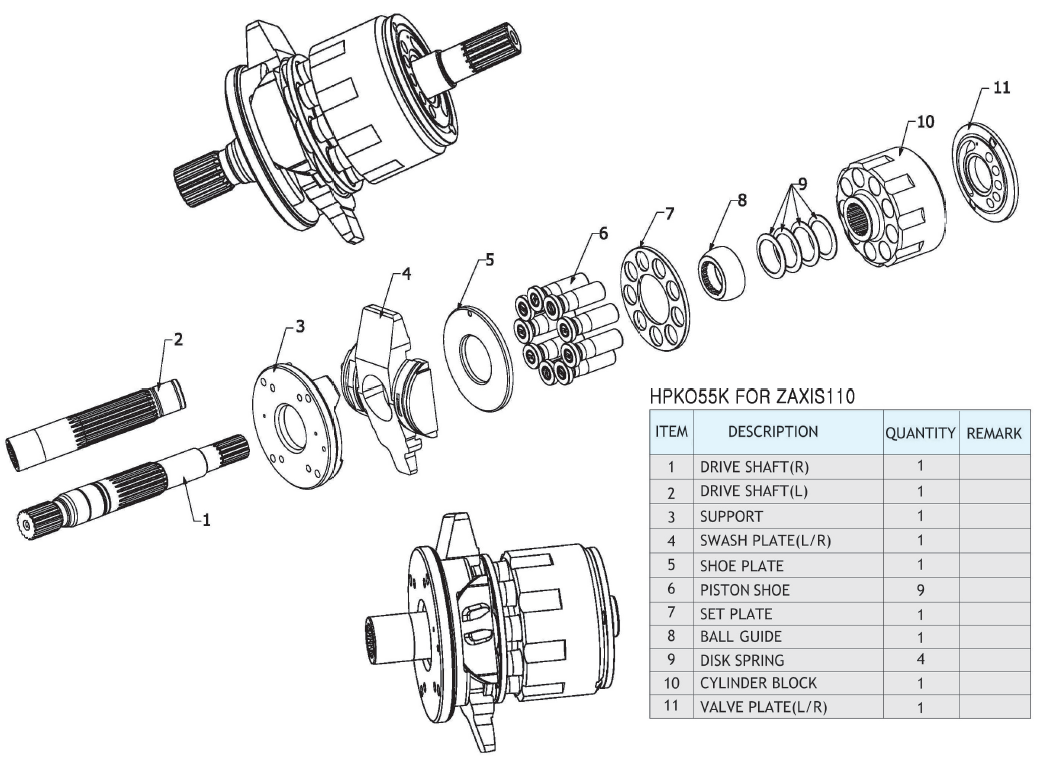 11
10
9
8
7
6
5
4
3
2
1

HPKO55K FOR ZAXIS110

| ITEM | DESCRIPTION | QUANTITY | REMARK |
|---|---|---|---|
| 1 | DRIVE SHAFT(R) | 1 | |
| 2 | DRIVE SHAFT(L) | 1 | |
| 3 | SUPPORT | 1 | |
| 4 | SWASH PLATE(L/R) | 1 | |
| 5 | SHOE PLATE | 1 | |
| 6 | PISTON SHOE | 9 | |
| 7 | SET PLATE | 1 | |
| 8 | BALL GUIDE | 1 | |
| 9 | DISK SPRING | 4 | |
| 10 | CYLINDER BLOCK | 1 | |
| 11 | VALVE PLATE(L/R) | 1 | |